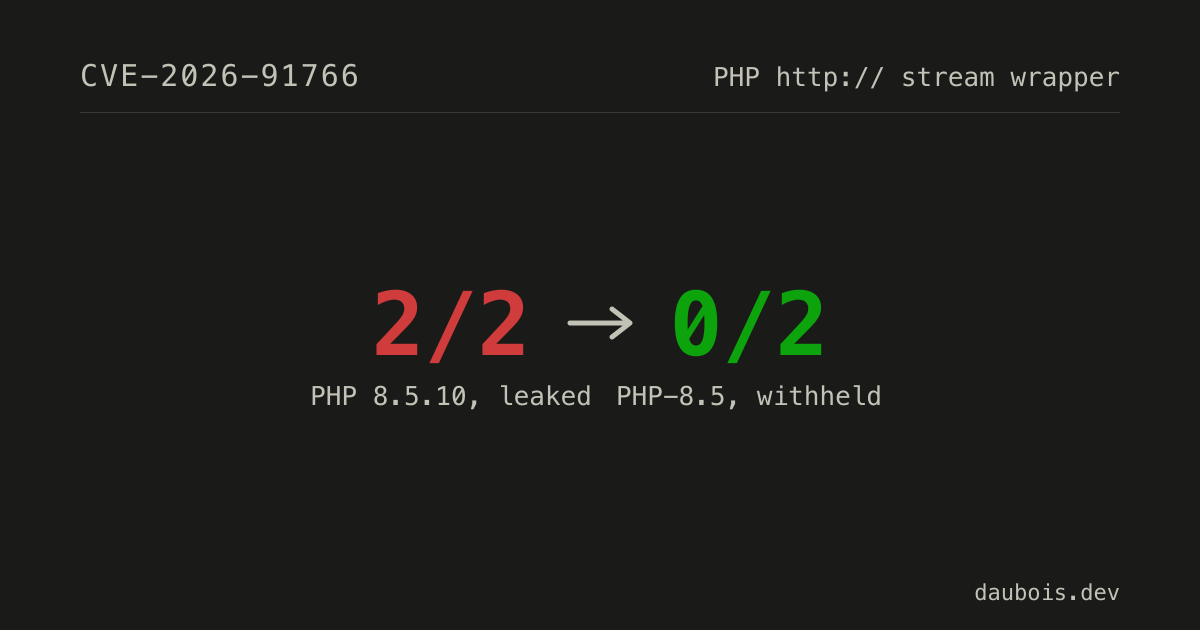 CVE-2026-91766

PHP http:// stream wrapper

2/2 → 0/2

PHP 8.5.10, leaked PHP-8.5, withheld

daubois.dev